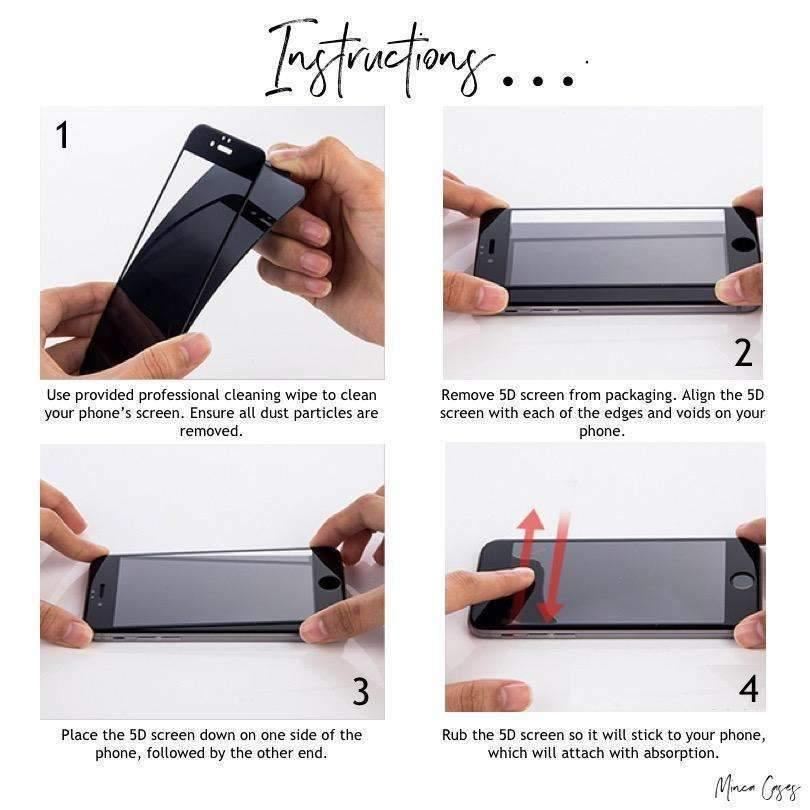 Instructions...

1

Use provided professional cleaning wipe to clean your phone's screen. Ensure all dust particles are removed.

2

Remove 5D screen from packaging. Align the 5D screen with each of the edges and voids on your phone.

3

Place the 5D screen down on one side of the phone, followed by the other end.

4

Rub the 5D screen so it will stick to your phone, which will attach with absorption.

Minca Cases